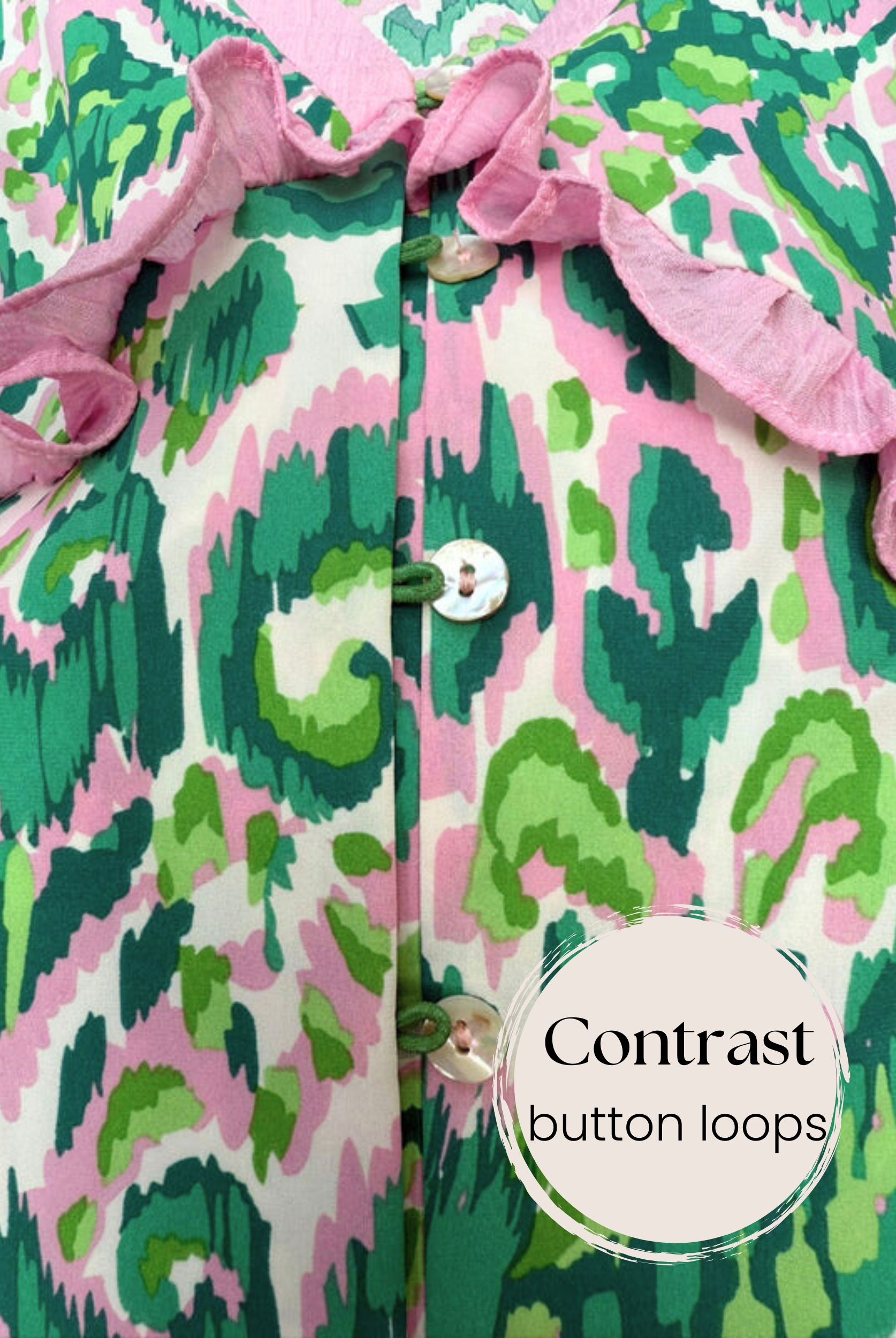 Contrast
button loops