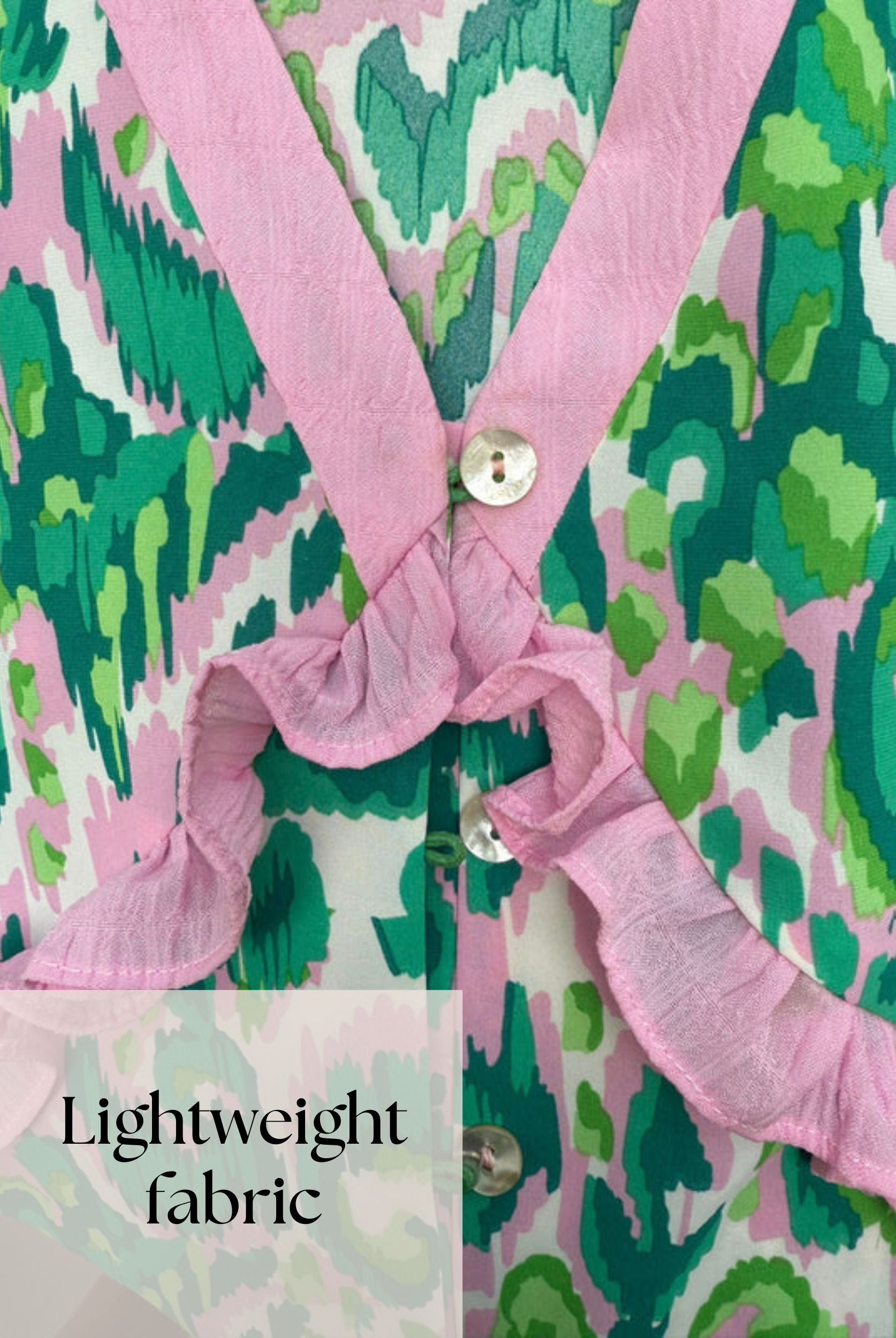 Lightweight fabric